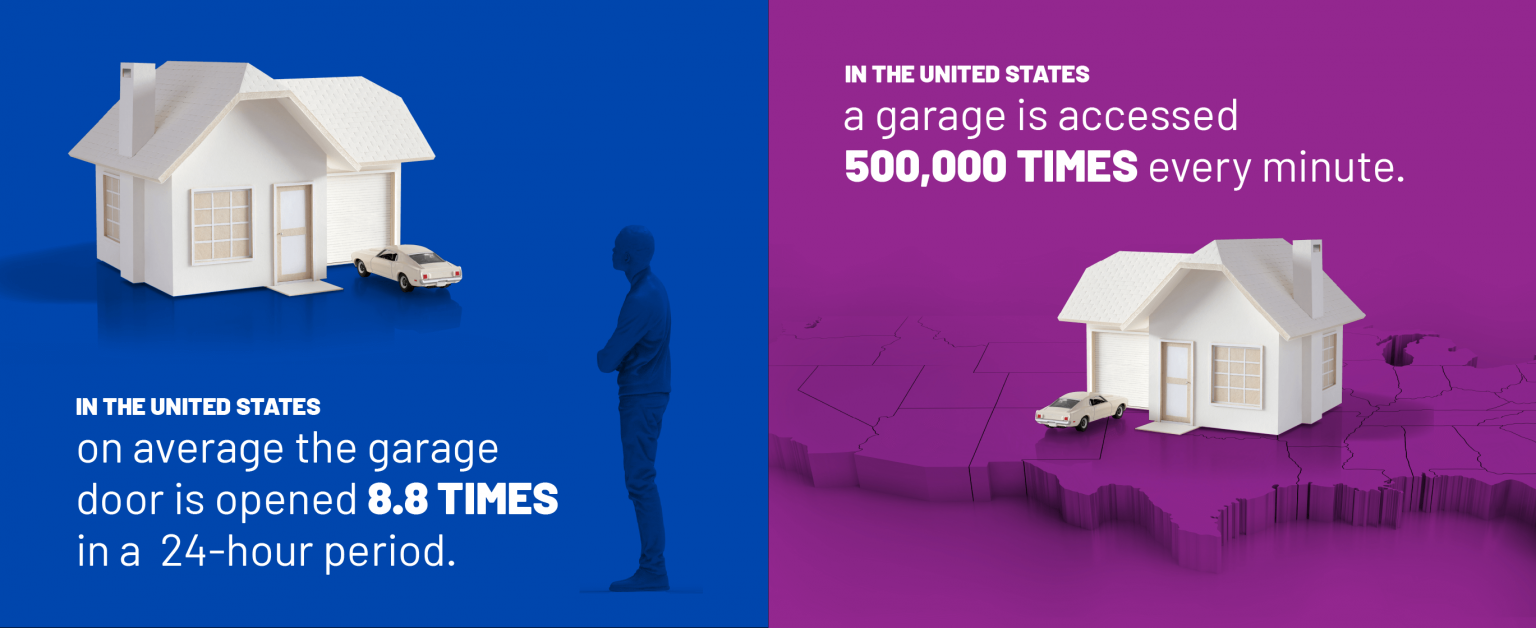 IN THE UNITED STATES
on average the garage door is opened 8.8 TIMES in a 24-hour period.

IN THE UNITED STATES
a garage is accessed 500,000 TIMES every minute.